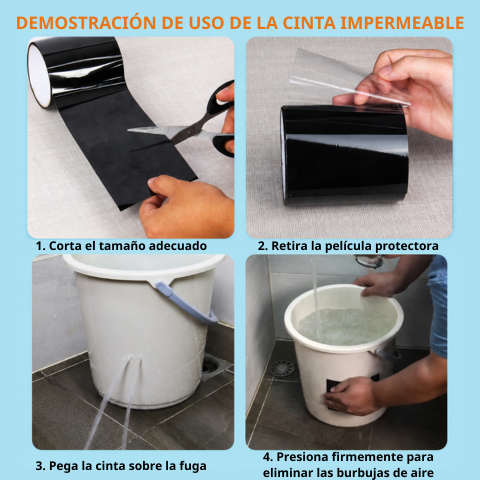 DEMOSTRACIÓN DE USO DE LA CINTA IMPERMEABLE

1. Corta el tamaño adecuado

2. Retira la película protectora

3. Pega la cinta sobre la fuga

4. Presiona firmemente para eliminar las burbujas de aire