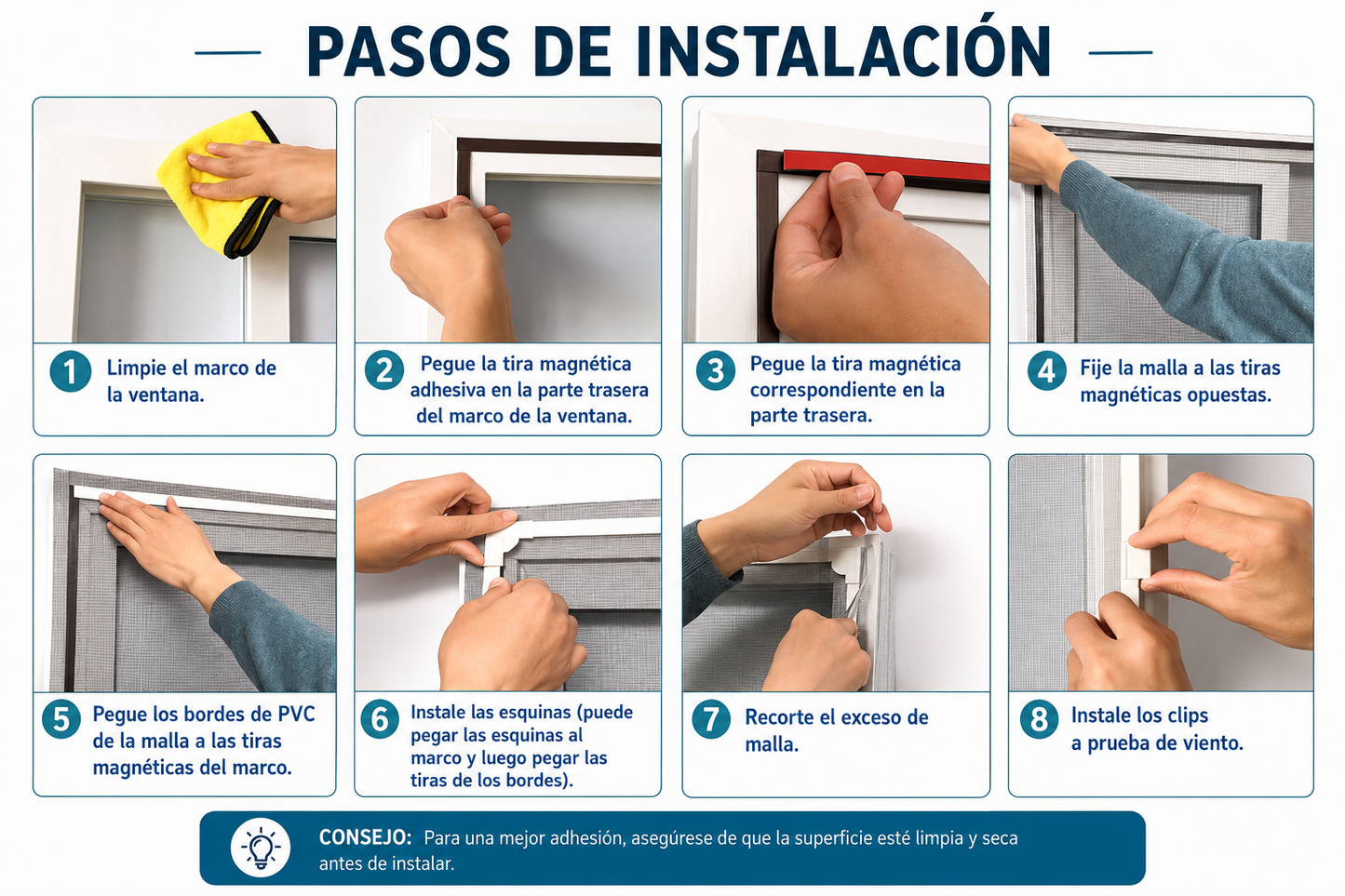 PASOS DE INSTALACIÓN

1 Limpie el marco de la ventana.

2 Pegue la tira magnética adhesiva en la parte trasera del marco de la ventana.

3 Pegue la tira magnética correspondiente en la parte trasera.

4 Fije la malla a las tiras magnéticas opuestas.

5 Pegue los bordes de PVC de la malla a las tiras magnéticas del marco.

6 Instale las esquinas (puede pegar las esquinas al marco y luego pegar las tiras de los bordes).

7 Recorte el exceso de malla.

8 Instale los clips a prueba de viento.

CONSEJO: Para una mejor adhesión, asegúrese de que la superficie esté limpia y seca antes de instalar.